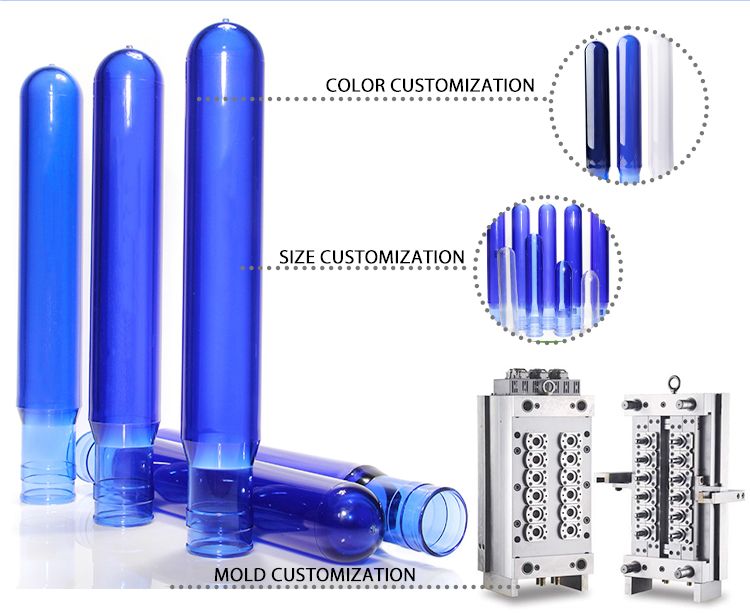 COLOR CUSTOMIZATION

SIZE CUSTOMIZATION

MOLD CUSTOMIZATION